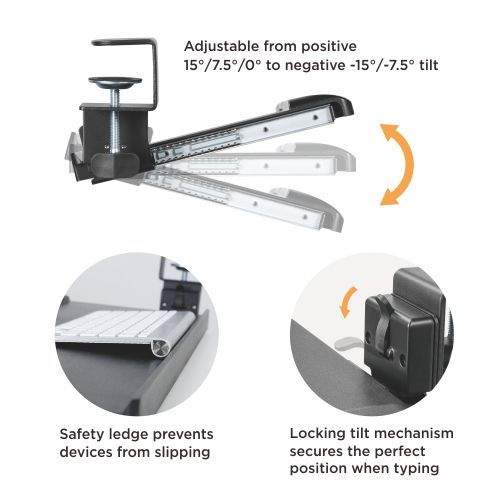 Adjustable from positive 15°/7.5°/0° to negative -15°/-7.5° tilt

Safety ledge prevents devices from slipping

Locking tilt mechanism secures the perfect position when typing