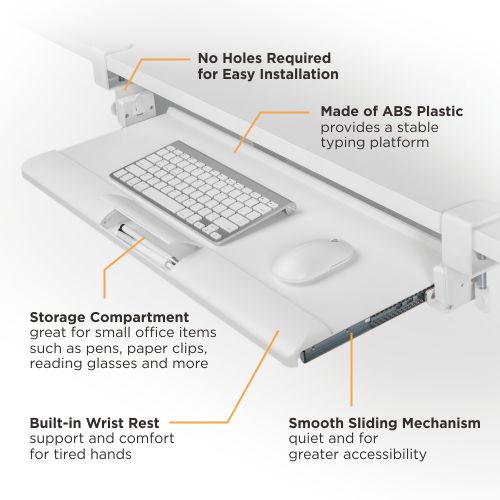 No Holes Required for Easy Installation

Made of ABS Plastic provides a stable typing platform

Storage Compartment great for small office items such as pens, paper clips, reading glasses and more

Built-in Wrist Rest support and comfort for tired hands

Smooth Sliding Mechanism quiet and for greater accessibility