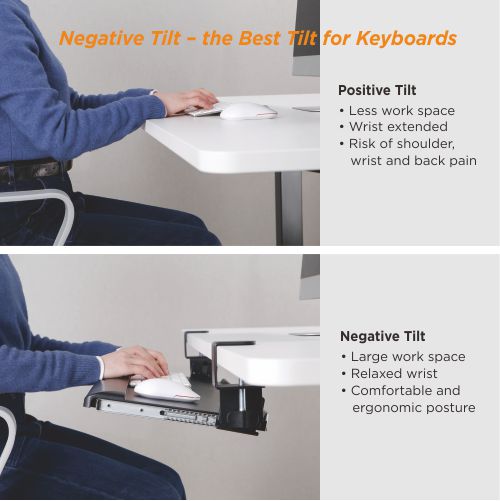 Negative Tilt – the Best Tilt for Keyboards

Positive Tilt
• Less work space
• Wrist extended
• Risk of shoulder, wrist and back pain

Negative Tilt
• Large work space
• Relaxed wrist
• Comfortable and ergonomic posture